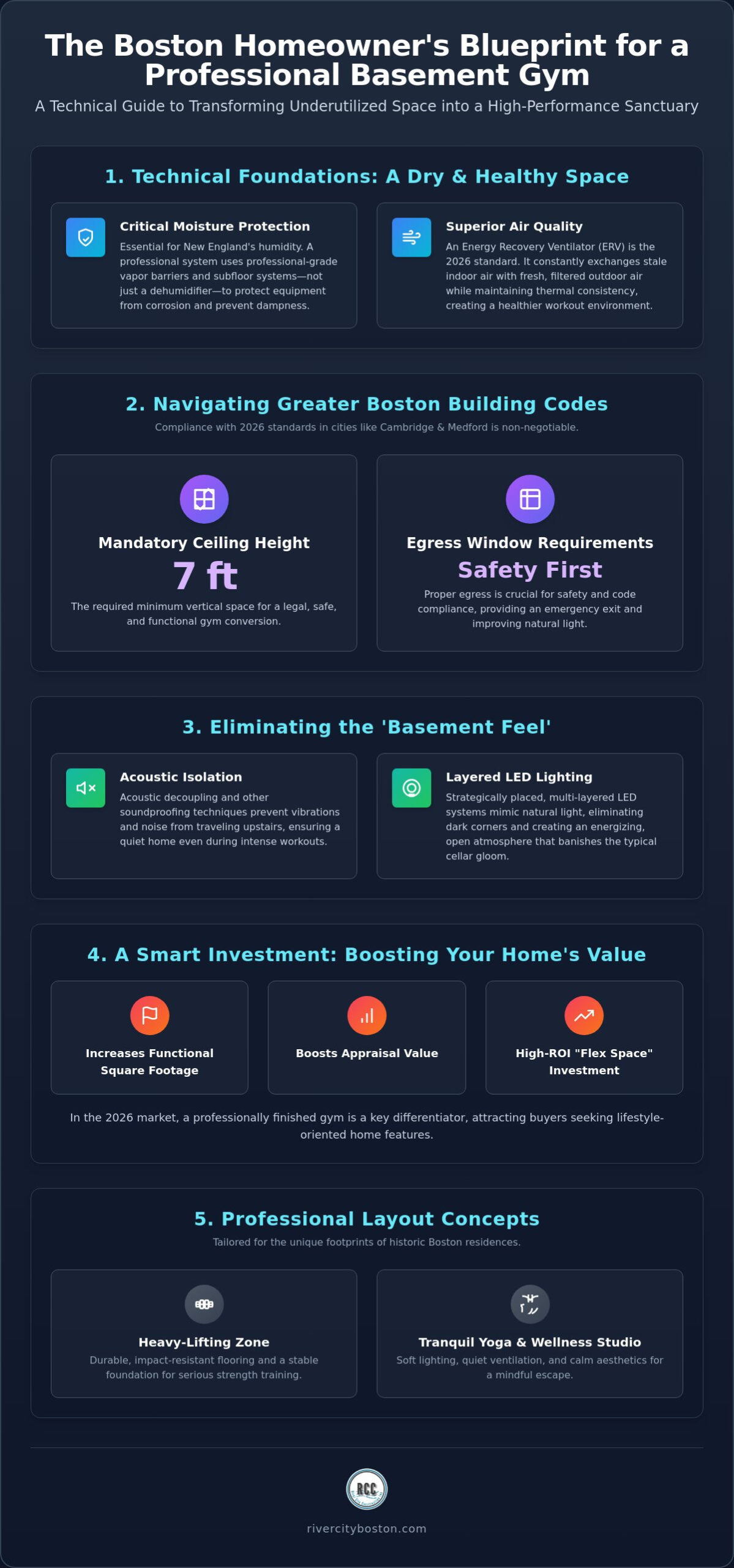 The Boston Homeowner's Blueprint for a Professional Basement Gym

A Technical Guide to Transforming Underutilized Space into a High-Performance Sanctuary

1. Technical Foundations: A Dry & Healthy Space

Critical Moisture Protection

Essential for New England's humidity. A professional system uses professional-grade vapor barriers and subfloor systems—not just a dehumidifier—to protect equipment from corrosion and prevent dampness.

Superior Air Quality

An Energy Recovery Ventilator (ERV) is the 2026 standard. It constantly exchanges stale indoor air with fresh, filtered outdoor air while maintaining thermal consistency, creating a healthier workout environment.

2. Navigating Greater Boston Building Codes

Compliance with 2026 standards in cities like Cambridge & Medford is non-negotiable.

Mandatory Ceiling Height

7 ft

The required minimum vertical space for a legal, safe, and functional gym conversion.

Egress Window Requirements

Safety First

Proper egress is crucial for safety and code compliance, providing an emergency exit and improving natural light.

3. Eliminating the 'Basement Feel'

Acoustic Isolation

Acoustic decoupling and other soundproofing techniques prevent vibrations and noise from traveling upstairs, ensuring a quiet home even during intense workouts.

Layered LED Lighting

Strategically placed, multi-layered LED systems mimic natural light, eliminating dark corners and creating an energizing, open atmosphere that banishes the typical cellar gloom.

4. A Smart Investment: Boosting Your Home's Value

Increases Functional Square Footage

Boosts Appraisal Value

High-ROI "Flex Space" Investment

In the 2026 market, a professionally finished gym is a key differentiator, attracting buyers seeking lifestyle-oriented home features.

5. Professional Layout Concepts

Tailored for the unique footprints of historic Boston residences.

Heavy-Lifting Zone

Durable, impact-resistant flooring and a stable foundation for serious strength training.

Tranquil Yoga & Wellness Studio

Soft lighting, quiet ventilation, and calm aesthetics for a mindful escape.

RCC

rivercityboston.com