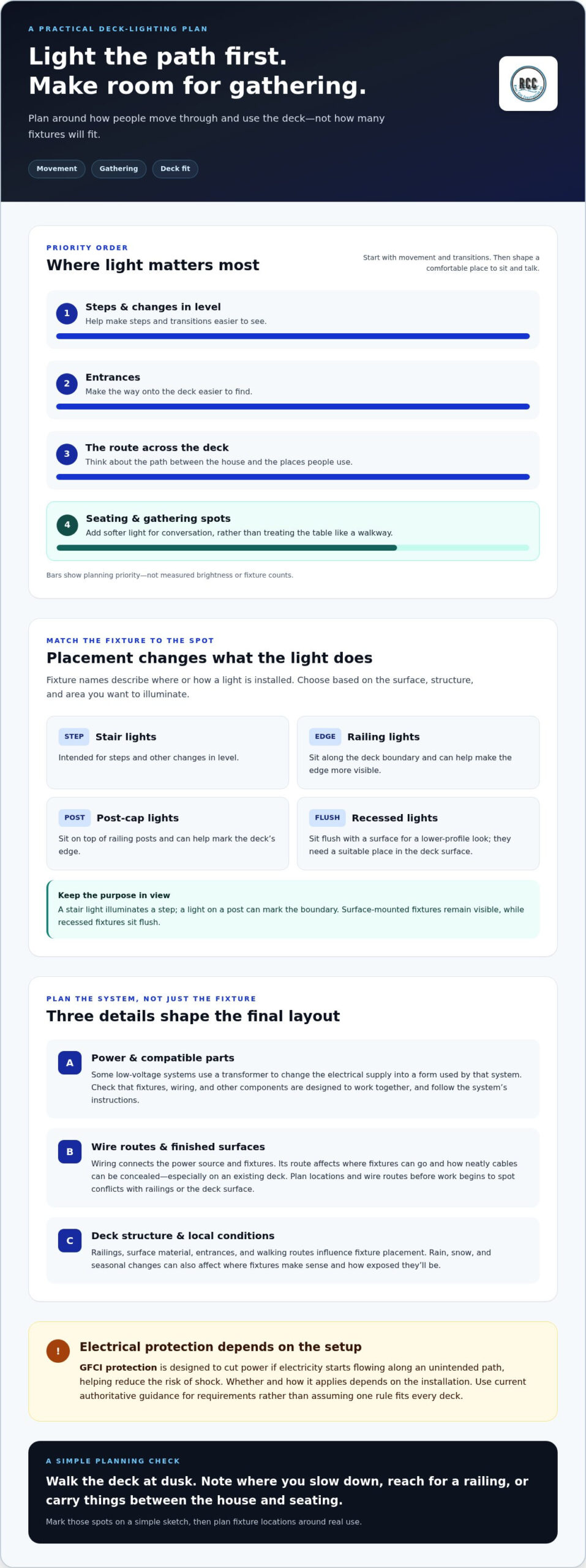 A PRACTICAL DECK-LIGHTING PLAN

Light the path first.
Make room for gathering.

Plan around how people move through and use the deck—not how many fixtures will fit.

Movement
Gathering
Deck fit

RCC

PRIORITY ORDER

Where light matters most

Start with movement and transitions. Then shape a comfortable place to sit and talk.

1
Steps & changes in level
Help make steps and transitions easier to see.

2
Entrances
Make the way onto the deck easier to find.

3
The route across the deck
Think about the path between the house and the places people use.

4
Seating & gathering spots
Add softer light for conversation, rather than treating the table like a walkway.

Bars show planning priority—not measured brightness or fixture counts.

MATCH THE FIXTURE TO THE SPOT

Placement changes what the light does

Fixture names describe where or how a light is installed. Choose based on the surface, structure, and area you want to illuminate.

STEP Stair lights
Intended for steps and other changes in level.

EDGE Railing lights
Sit along the deck boundary and can help make the edge more visible.

POST Post-cap lights
Sit on top of railing posts and can help mark the deck's edge.

FLUSH Recessed lights
Sit flush with a surface for a lower-profile look; they need a suitable place in the deck surface.

Keep the purpose in view
A stair light illuminates a step; a light on a post can mark the boundary. Surface-mounted fixtures remain visible, while recessed fixtures sit flush.

PLAN THE SYSTEM, NOT JUST THE FIXTURE

Three details shape the final layout

A
Power & compatible parts
Some low-voltage systems use a transformer to change the electrical supply into a form used by that system. Check that fixtures, wiring, and other components are designed to work together, and follow the system's instructions.

B
Wire routes & finished surfaces
Wiring connects the power source and fixtures. Its route affects where fixtures can go and how neatly cables can be concealed—especially on an existing deck. Plan locations and wire routes before work begins to spot conflicts with railings or the deck surface.

C
Deck structure & local conditions
Railings, surface material, entrances, and walking routes influence fixture placement. Rain, snow, and seasonal changes can also affect where fixtures make sense and how exposed they'll be.

!
Electrical protection depends on the setup
GFCI protection is designed to cut power if electricity starts flowing along an unintended path, helping reduce the risk of shock. Whether and how it applies depends on the installation. Use current authoritative guidance for requirements rather than assuming one rule fits every deck.

A SIMPLE PLANNING CHECK

Walk the deck at dusk. Note where you slow down, reach for a railing, or carry things between the house and seating.

Mark those spots on a simple sketch, then plan fixture locations around real use.