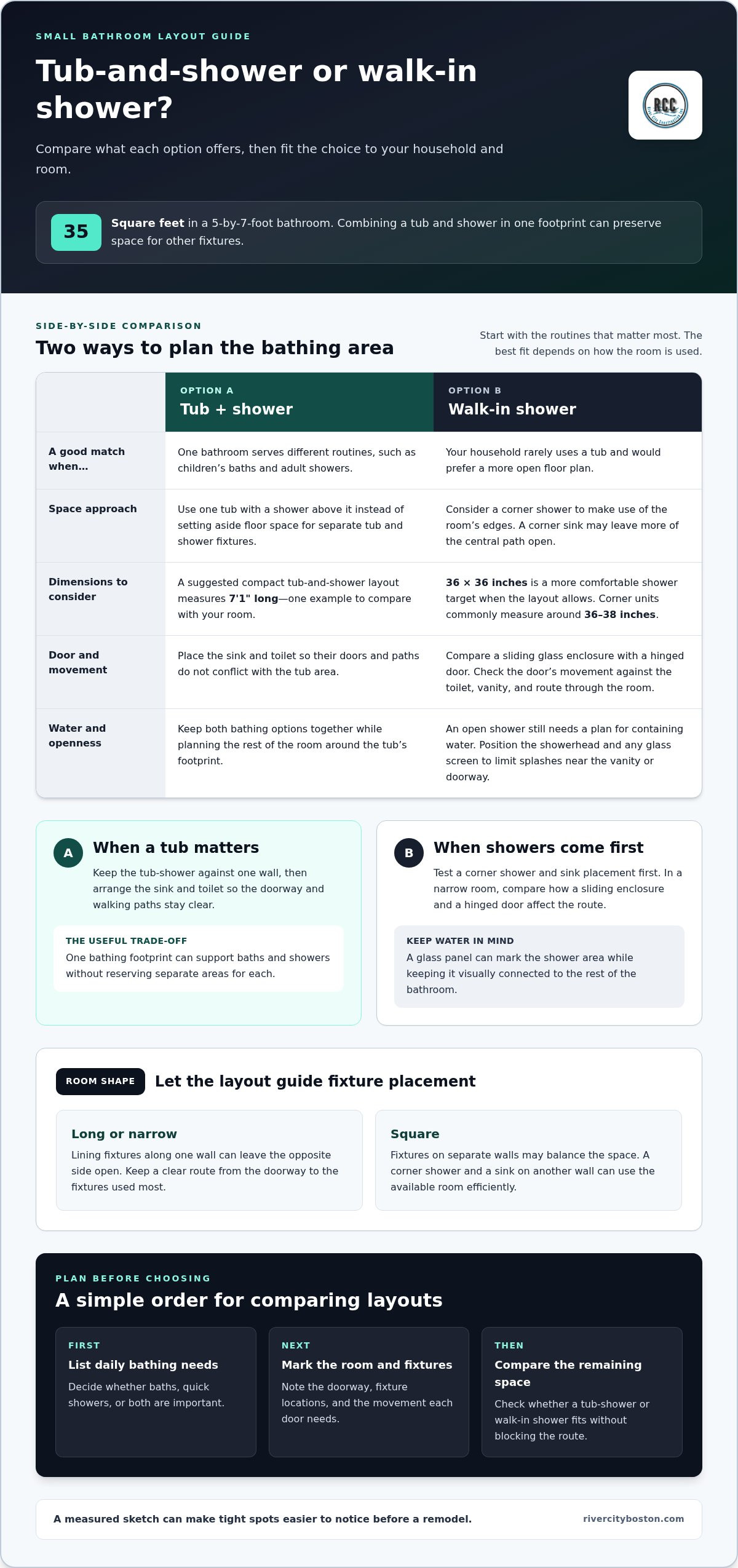 SMALL BATHROOM LAYOUT GUIDE

Tub-and-shower or walk-in shower?

Compare what each option offers, then fit the choice to your household and room.

RCC

35 Square feet in a 5-by-7-foot bathroom. Combining a tub and shower in one footprint can preserve space for other fixtures.

SIDE-BY-SIDE COMPARISON

Two ways to plan the bathing area

Start with the routines that matter most. The best fit depends on how the room is used.

| | OPTION A Tub + shower | OPTION B Walk-in shower |
|---|---|---|
| A good match when... | One bathroom serves different routines, such as children's baths and adult showers. | Your household rarely uses a tub and would prefer a more open floor plan. |
| Space approach | Use one tub with a shower above it instead of setting aside floor space for separate tub and shower fixtures. | Consider a corner shower to make use of the room's edges. A corner sink may leave more of the central path open. |
| Dimensions to consider | A suggested compact tub-and-shower layout measures 7'1" long—one example to compare with your room. | 36 × 36 inches is a more comfortable shower target when the layout allows. Corner units commonly measure around 36–38 inches. |
| Door and movement | Place the sink and toilet so their doors and paths do not conflict with the tub area. | Compare a sliding glass enclosure with a hinged door. Check the door's movement against the toilet, vanity, and route through the room. |
| Water and openness | Keep both bathing options together while planning the rest of the room around the tub's footprint. | An open shower still needs a plan for containing water. Position the showerhead and any glass screen to limit splashes near the vanity or doorway. |

A
When a tub matters
Keep the tub-shower against one wall, then arrange the sink and toilet so the doorway and walking paths stay clear.

THE USEFUL TRADE-OFF
One bathing footprint can support baths and showers without reserving separate areas for each.

B
When showers come first
Test a corner shower and sink placement first. In a narrow room, compare how a sliding enclosure and a hinged door affect the route.

KEEP WATER IN MIND
A glass panel can mark the shower area while keeping it visually connected to the rest of the bathroom.

ROOM SHAPE
Let the layout guide fixture placement

Long or narrow
Lining fixtures along one wall can leave the opposite side open. Keep a clear route from the doorway to the fixtures used most.

Square
Fixtures on separate walls may balance the space. A corner shower and a sink on another wall can use the available room efficiently.

PLAN BEFORE CHOOSING
A simple order for comparing layouts

FIRST
List daily bathing needs
Decide whether baths, quick showers, or both are important.

NEXT
Mark the room and fixtures
Note the doorway, fixture locations, and the movement each door needs.

THEN
Compare the remaining space
Check whether a tub-shower or walk-in shower fits without blocking the route.

A measured sketch can make tight spots easier to notice before a remodel.
rivercityboston.com